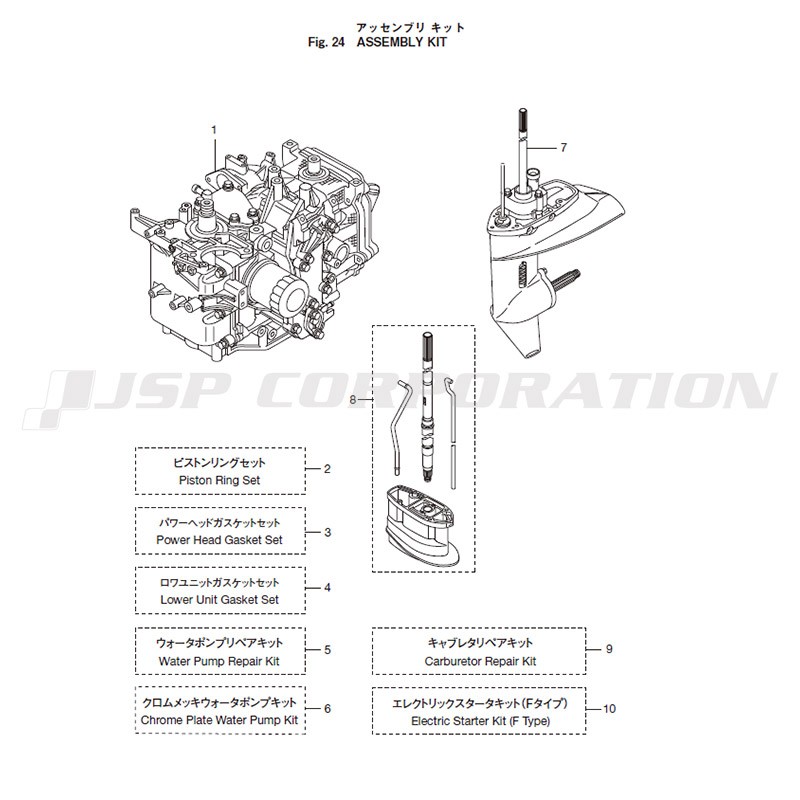 アッセンブリ キット
Fig. 24 ASSEMBLY KIT

1

7

JSP CORPORATION

8

ピストンリングセット
Piston Ring Set
2

パワーヘッドガスケットセット
Power Head Gasket Set
3

ロワユニットガスケットセット
Lower Unit Gasket Set
4

ウォータポンプリペアキット
Water Pump Repair Kit
5

クロムメッキウォータポンプキット
Chrome Plate Water Pump Kit
6

キャブレタリペアキット
Carburetor Repair Kit
9

エレクトリックスタータキット(Fタイプ)
Electric Starter Kit (F Type)
10