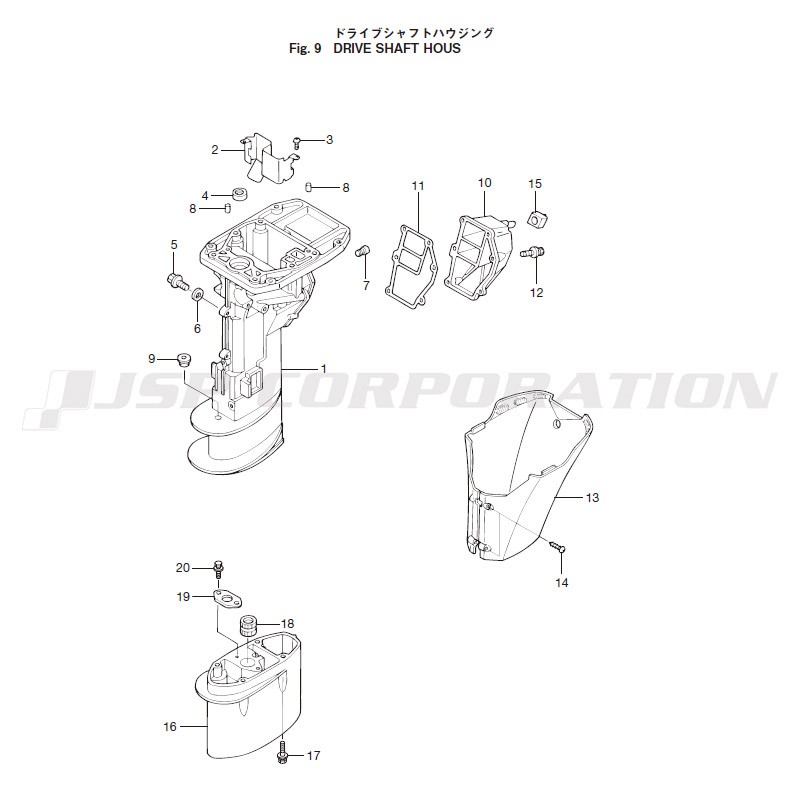 ドライブシャフトハウジング
Fig. 9 DRIVE SHAFT HOUS

2
3
4
8
8
11
10
15
5
7
12
6
9
1
JSP CORPORATION
13
14
20
19
18
16
17