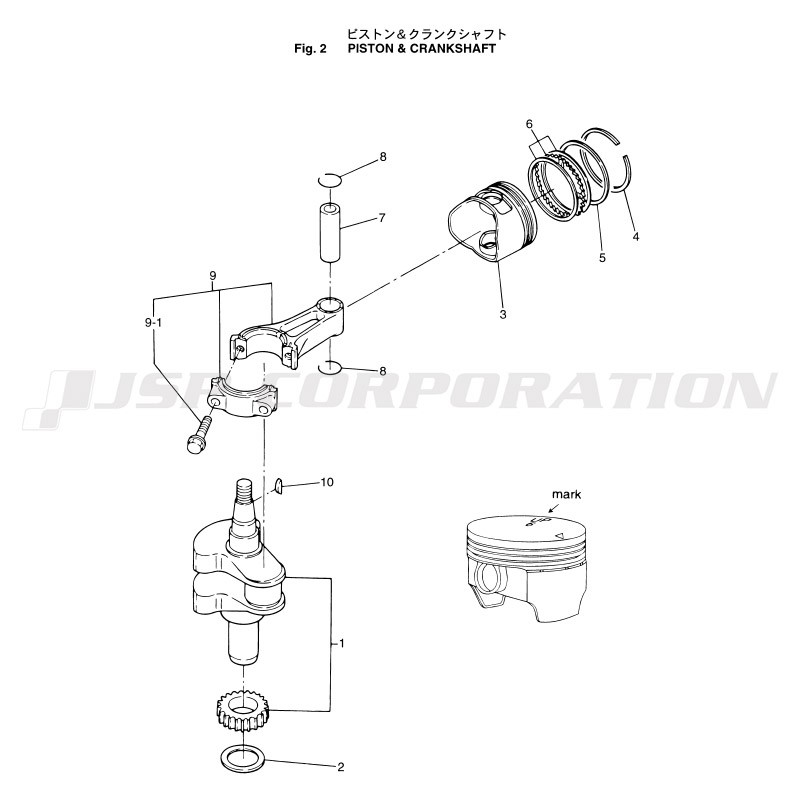 ピストン&クランクシャフト
Fig. 2 PISTON & CRANKSHAFT

6
8
7
4
5
3
9
9-1
8
JSP CORPORATION
10
mark
1
2