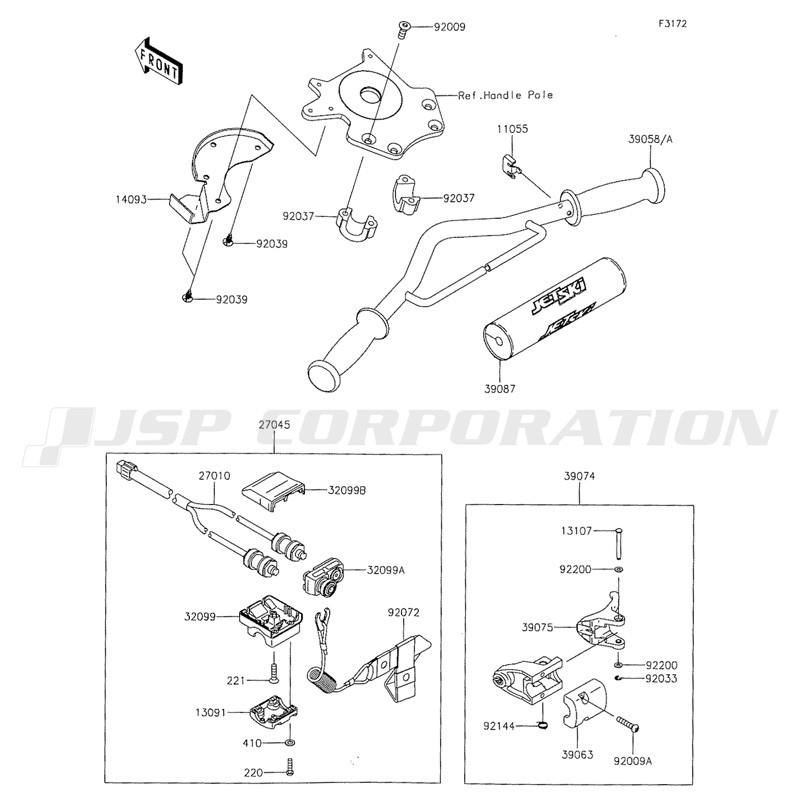 F3172

FRONT

92009

Ref.Handle Pole

11055

39058/A

14093

92037

92037

92039

92039

JET SKI

JET SKI

39087

JSP CORPORATION

27045

27010

32099B

32099A

32099

92072

221

13091

410

220

39074

13107

92200

39075

92200

92033

92144

39063

92009A