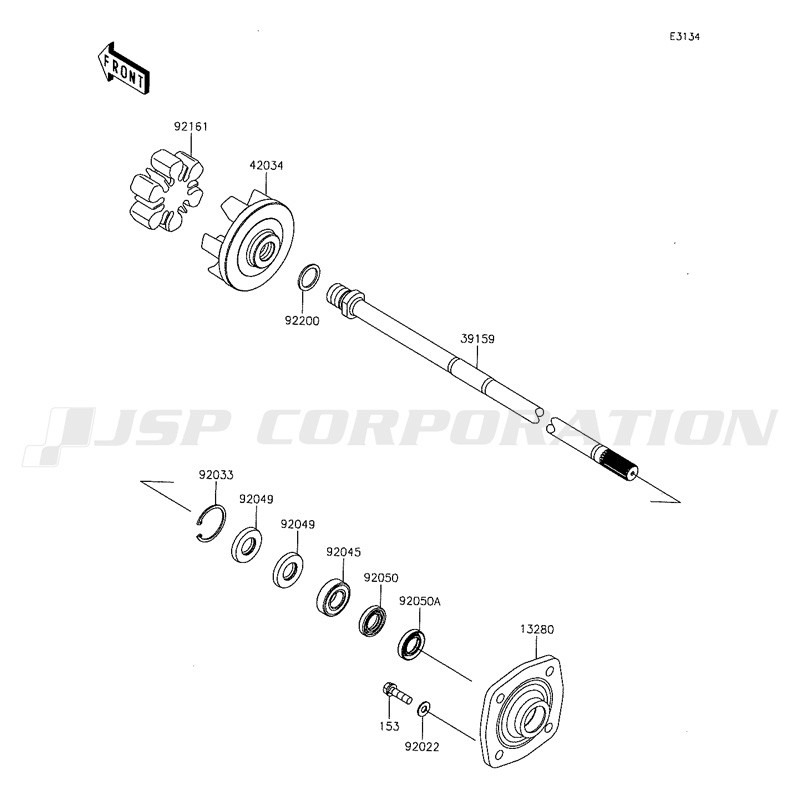 E3134

FRONT

92161

42034

92200

39159

JSP CORPORATION

92033

92049

92049

92045

92050

92050A

13280

153

92022