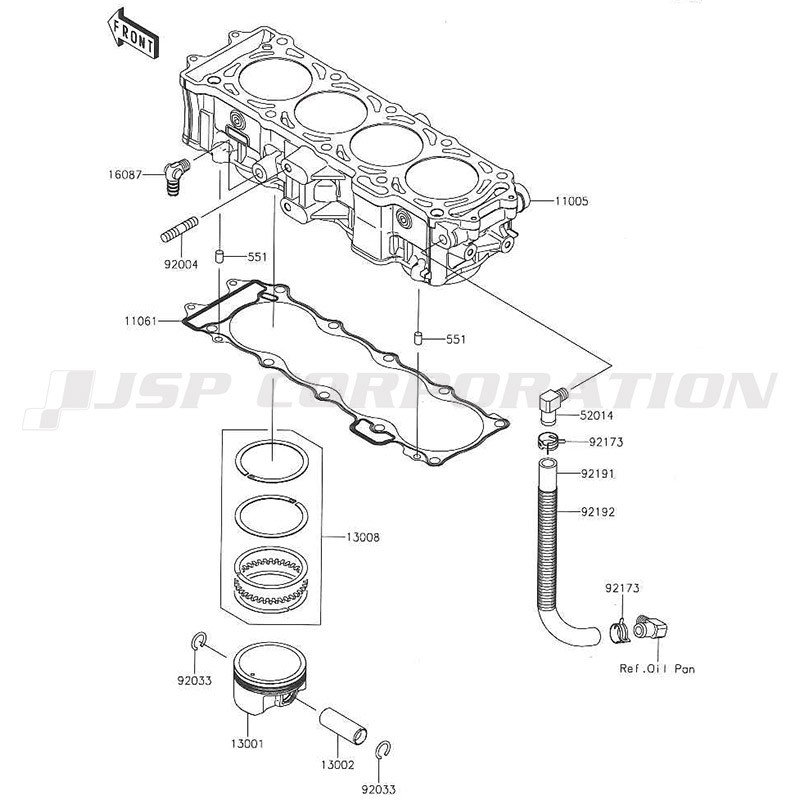 FRONT

16087

11005

92004

551

11061

551

JSP CORPORATION

52014

92173

92191

92192

13008

92173

Ref.Oil Pan

92033

13001

13002

92033