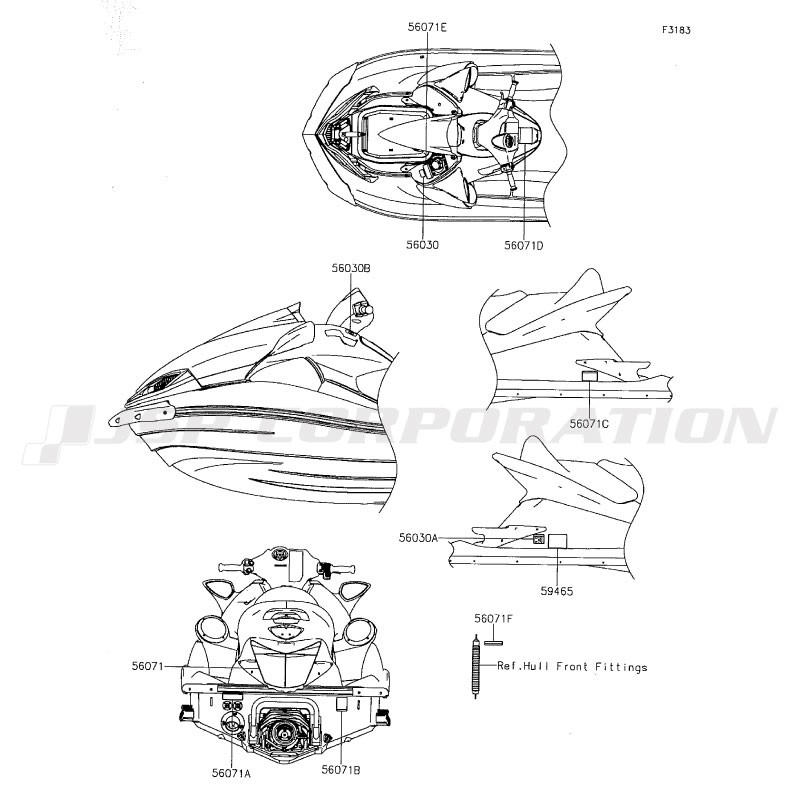 F3183

56071E

56030

56071D

56030B

56071C

JSP CORPORATION

56030A

59465

56071F

Ref.Hull Front Fittings

56071

56071A

56071B