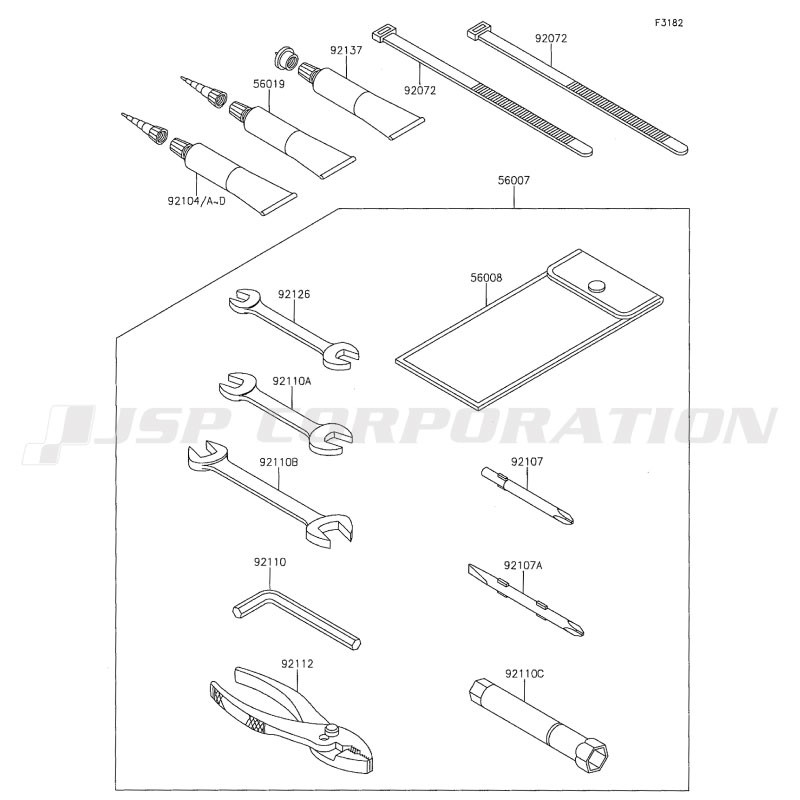 F3182

92137

92072

92072

56019

92104/A~D

56007

56008

92126

92110A

JSP CORPORATION

92110B

92107

92110

92107A

92112

92110C