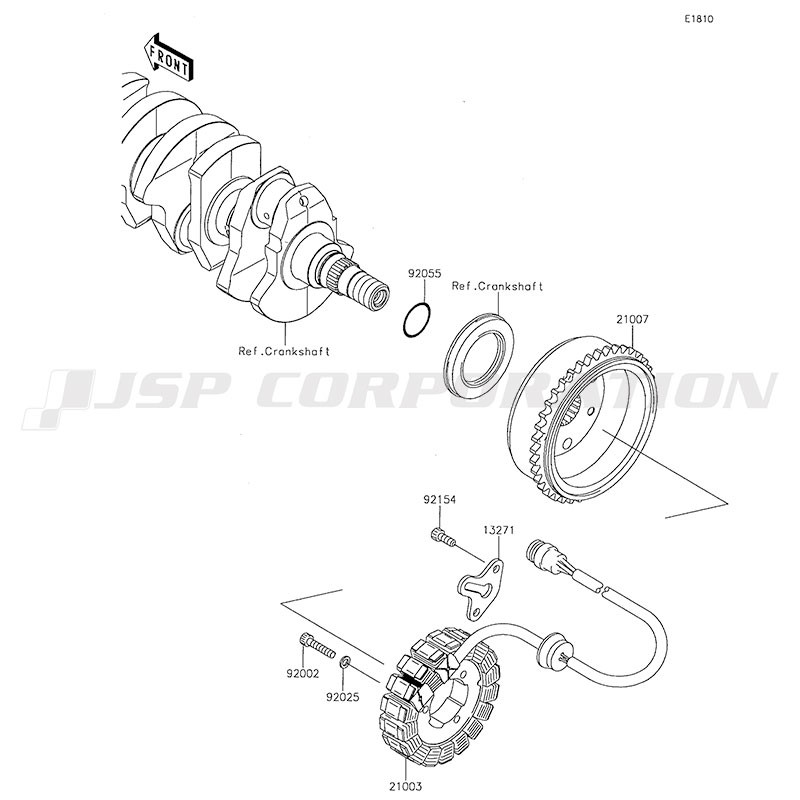 E1810

FRONT

92055

Ref.Crankshaft

21007

Ref.Crankshaft

JSP CORPORATION

92154

13271

92002

92025

21003