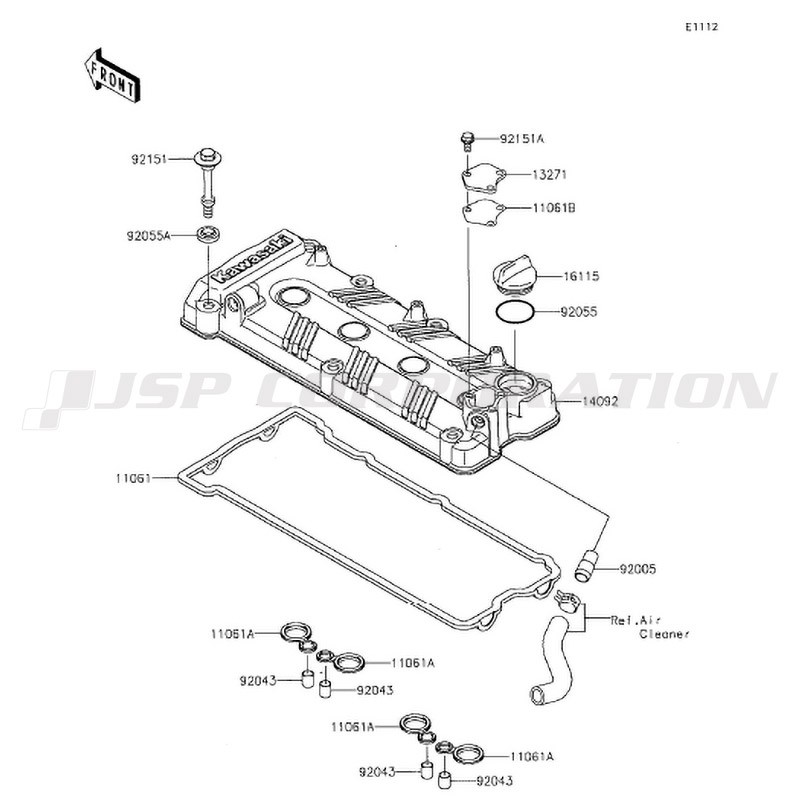 E1112

FRONT

92151
92055A
Kawasaki
92151A
13271
11061B
16115
92055
14092
JSP CORPORATION
11061
92005
Ref.Air Cleaner
11061A
11061A
92043
92043
11061A
11061A
92043
92043