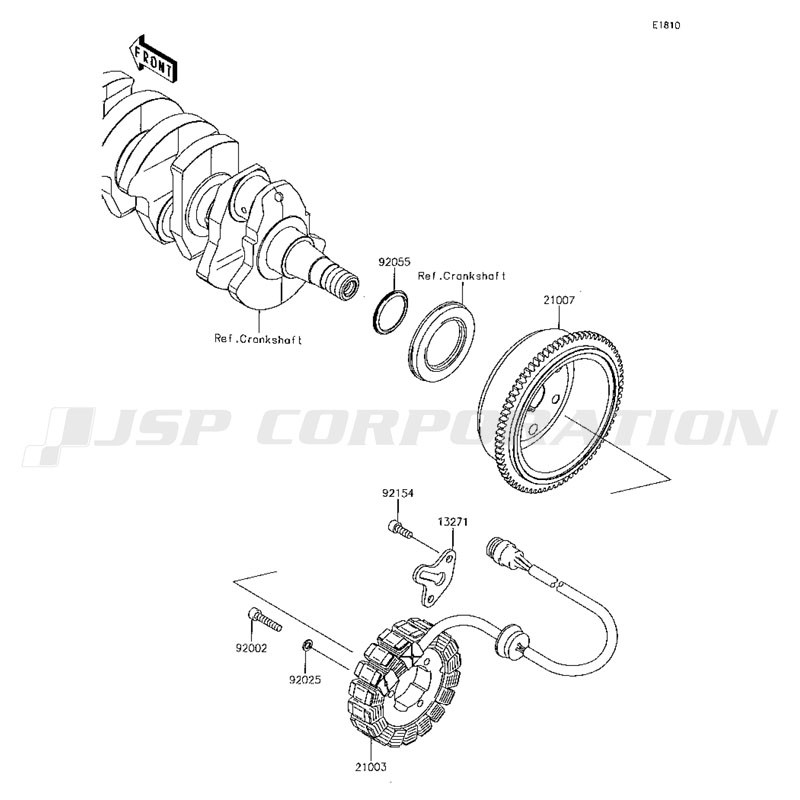 E1810

FRONT

92055

Ref.Crankshaft

21007

Ref.Crankshaft

JSP CORPORATION

92154

13271

92002

92025

21003