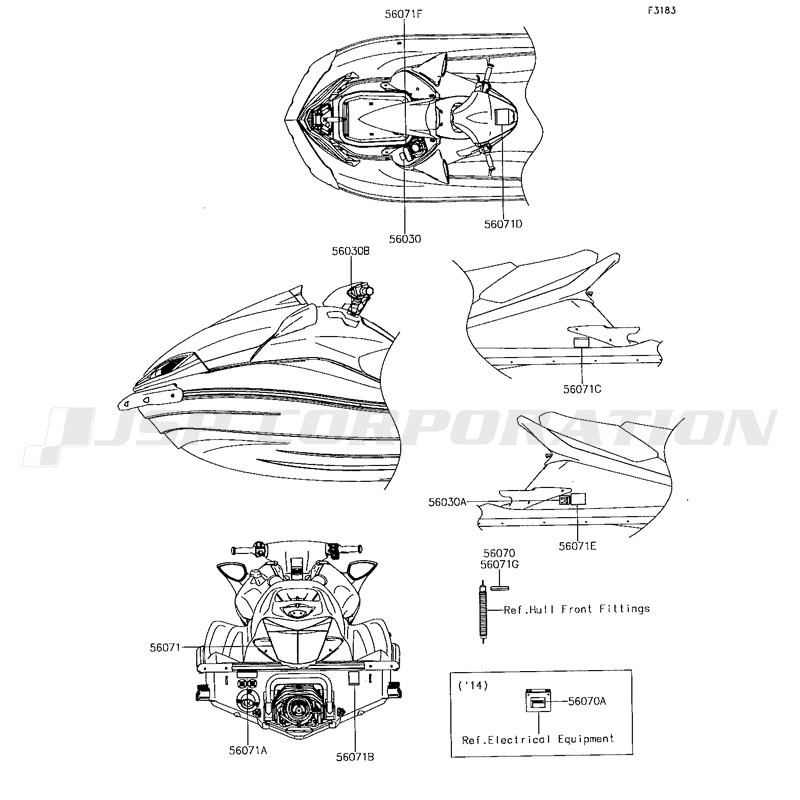 F3183

56071F

56030

56071D

56030B

56071C

JSP CORPORATION

56030A

56071E

56070
56071G

Ref.Hull Front Fittings

56071

56071A

56071B

('14)

56070A

Ref.Electrical Equipment