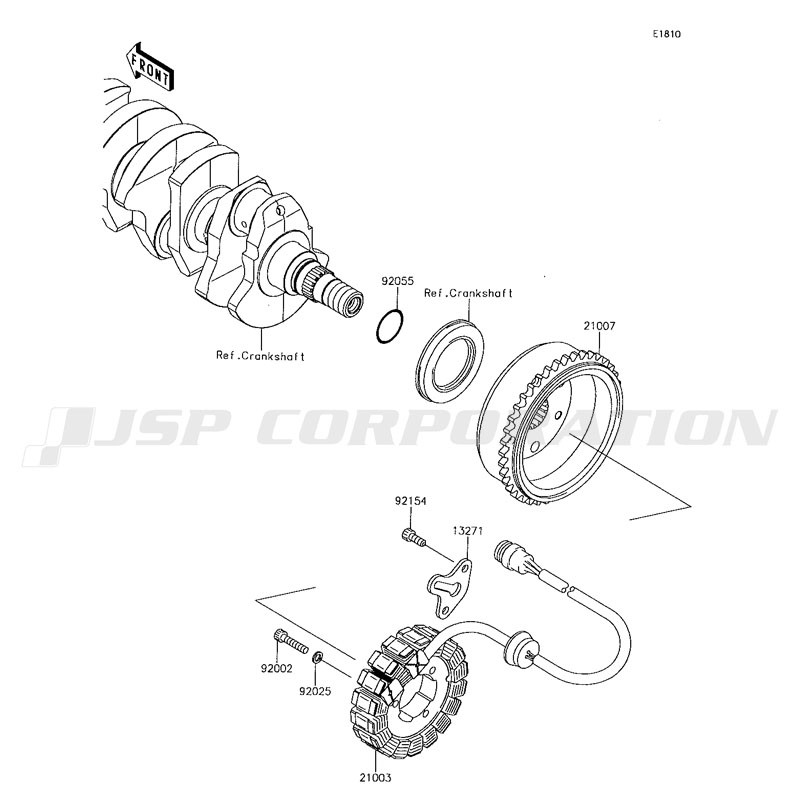 E1810

FRONT

92055

Ref.Crankshaft

21007

Ref.Crankshaft

JSP CORPORATION

92154

13271

92002

92025

21003