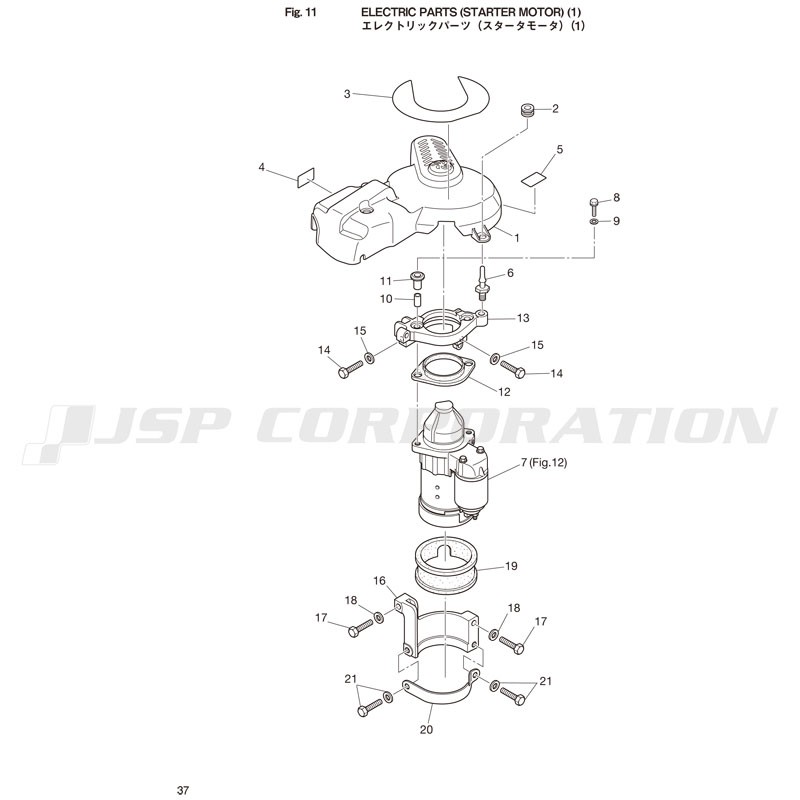 Fig. 11 ELECTRIC PARTS (STARTER MOTOR) (1)
エレクトリックパーツ（スタータモータ）(1)

3
2
5
4
8
9
1
11
6
10
13
15
15
14
14
12
JSP CORPORATION
7 (Fig.12)
19
16
18
18
17
17
21
21
20

37