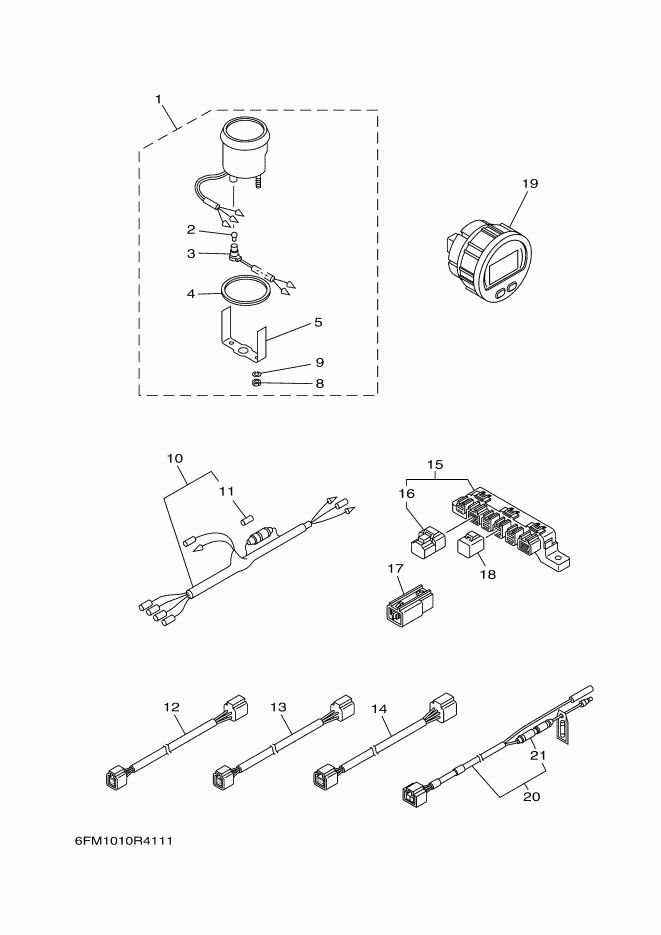 1
2
3
4
5
9
8
19
10
11
15
16
18
17
12
13
14
21
20
6FM1010R4111