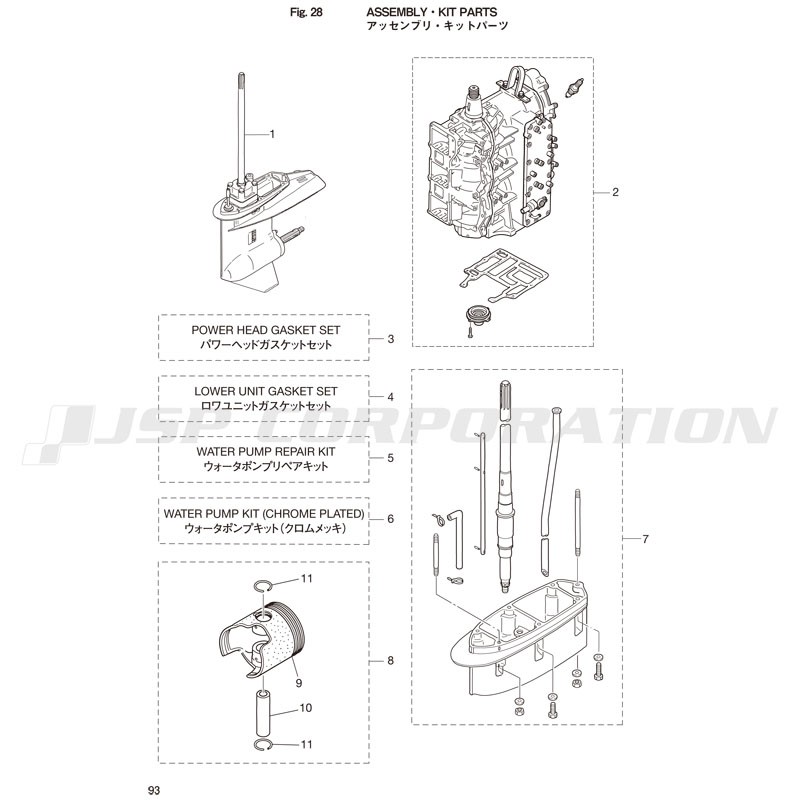 Fig. 28 ASSEMBLY・KIT PARTS
アッセンブリ・キットパーツ

1

2

POWER HEAD GASKET SET
パワーヘッドガスケットセット
3

LOWER UNIT GASKET SET
ロワユニットガスケットセット
4

JSP CORPORATION

WATER PUMP REPAIR KIT
ウォータポンプリペアキット
5

WATER PUMP KIT (CHROME PLATED)
ウォータポンプキット(クロムメッキ)
6

7

11

9

8

10

11

93