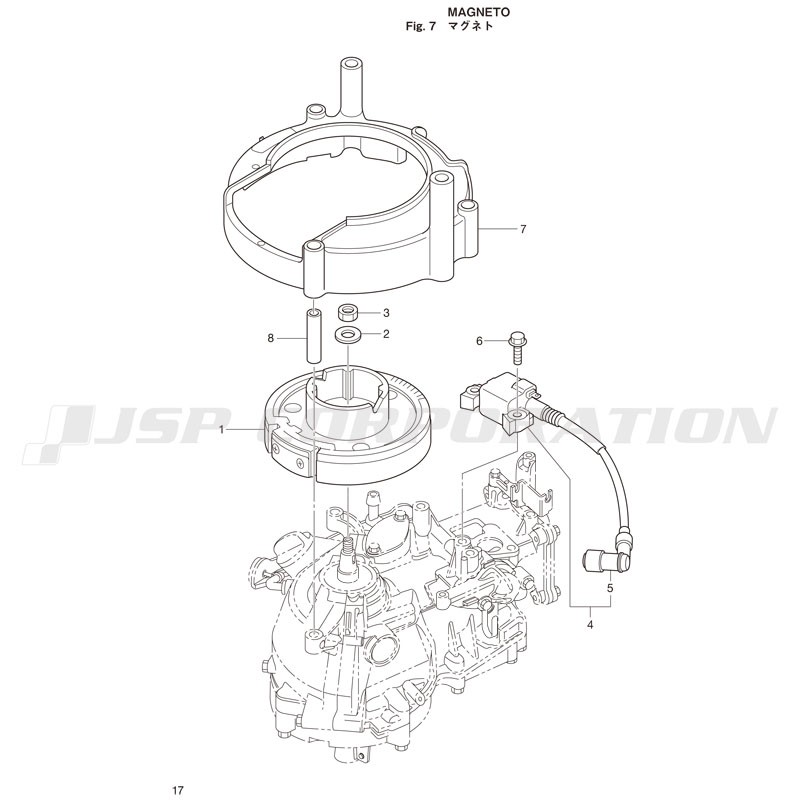 MAGNETO
Fig. 7 マグネト

7
3
2
8
6
1
5
4

JSP CORPORATION

17