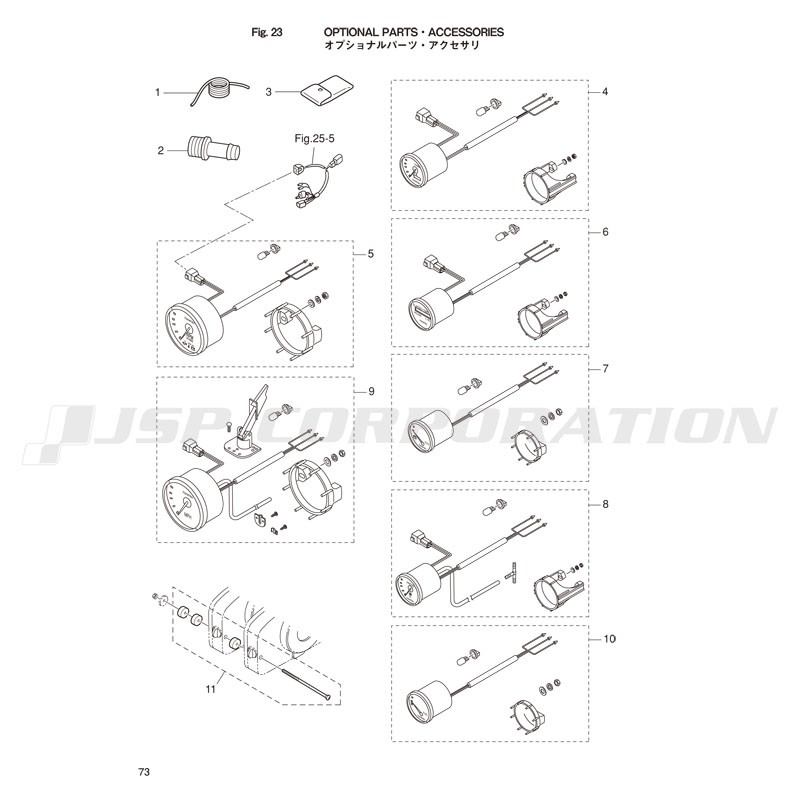 Fig. 23 OPTIONAL PARTS・ACCESSORIES
オプショナルパーツ・アクセサリ

1
3
2
Fig.25-5
4
5
6
7
9
8
10
11

JSP CORPORATION

73