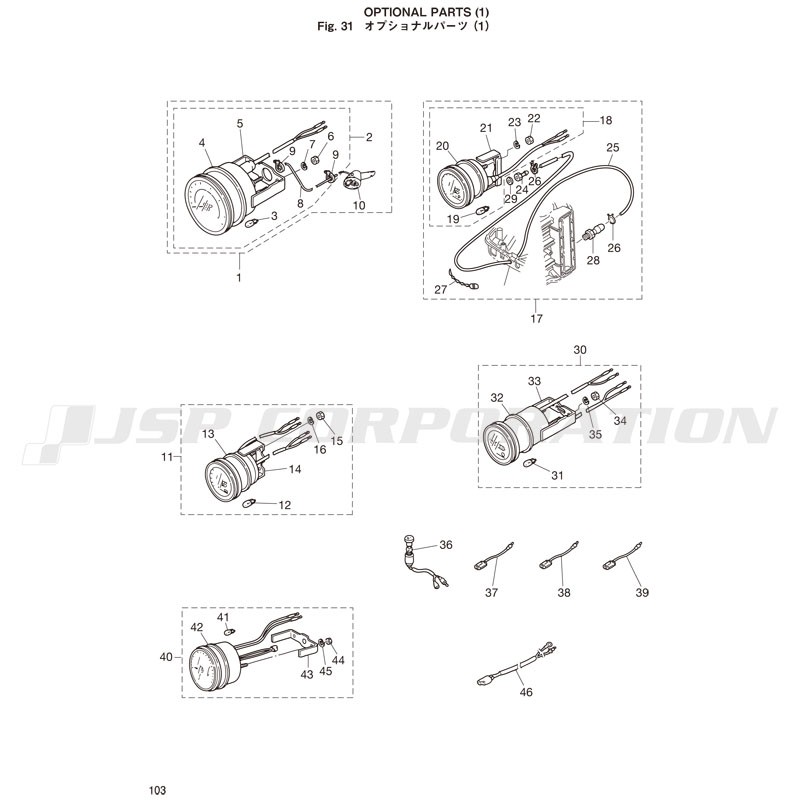 OPTIONAL PARTS (1)
Fig. 31 オプショナルパーツ (1)

5
4
9
7
6
2
9
8
10
3
1

21
23
22
18
20
25
24
26
29
19
28
26
27
17

30
33
32
34
35
31

JSP CORPORATION

13
16
15
11
14
12

36
37
38
39

41
42
40
43
45
44

46

103