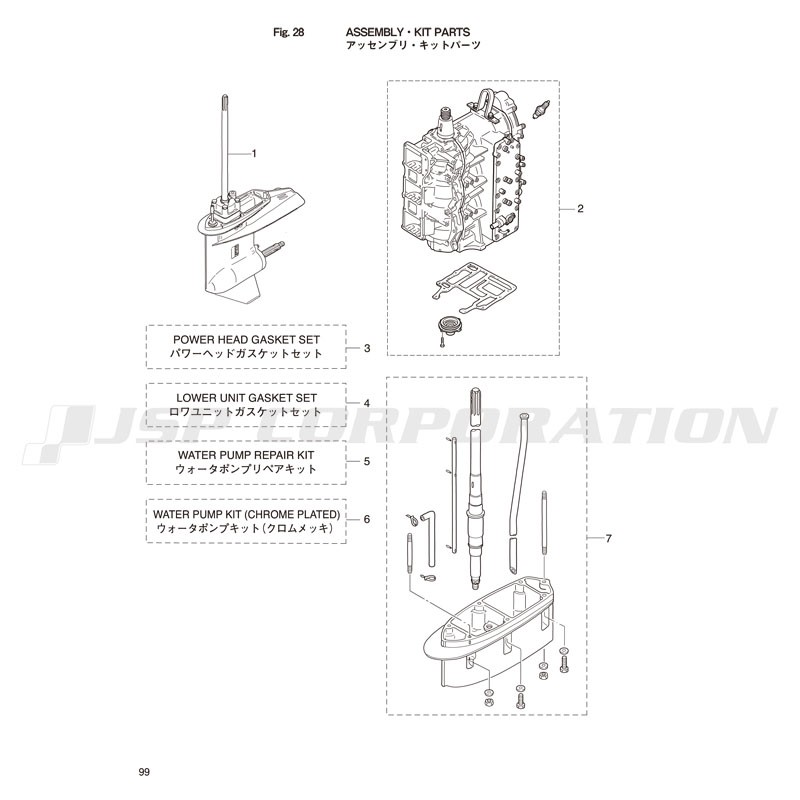 Fig. 28 ASSEMBLY・KIT PARTS
アッセンブリ・キットパーツ

1

2

POWER HEAD GASKET SET
パワーヘッドガスケットセット 3

LOWER UNIT GASKET SET
ロワユニットガスケットセット 4

WATER PUMP REPAIR KIT
ウォータポンプリペアキット 5

WATER PUMP KIT (CHROME PLATED)
ウォータポンプキット（クロムメッキ） 6

7

JSP CORPORATION

99