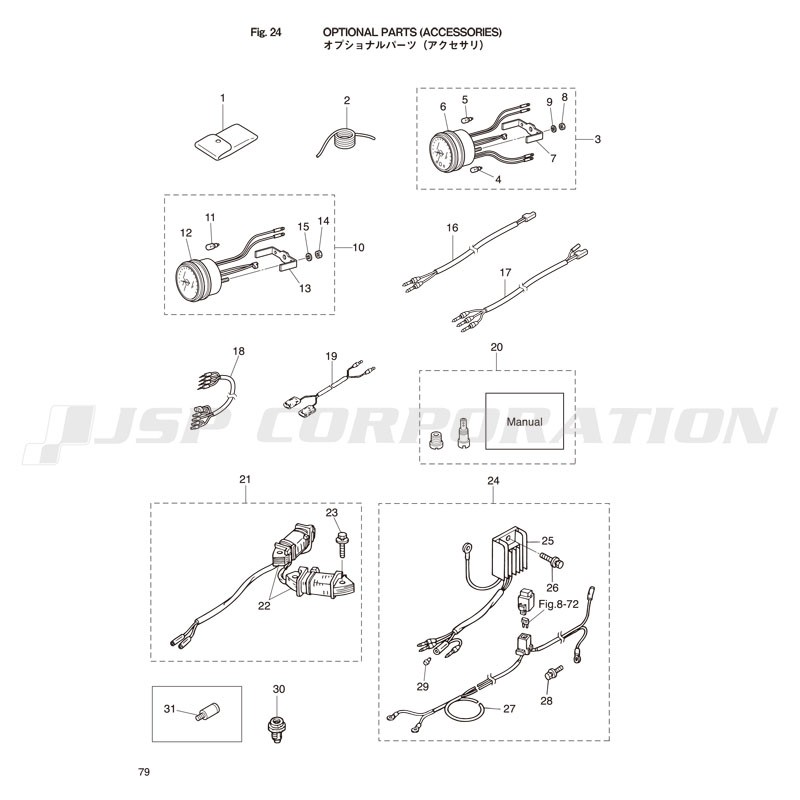 Fig. 24 OPTIONAL PARTS (ACCESSORIES)
オプショナルパーツ（アクセサリ）

1
2
6
5
9
8
3
7
4
11
12
15
14
10
13
16
17
18
19
20
Manual

JSP CORPORATION

21
23
22
24
25
26
Fig.8-72
29
28
27
31
30

79