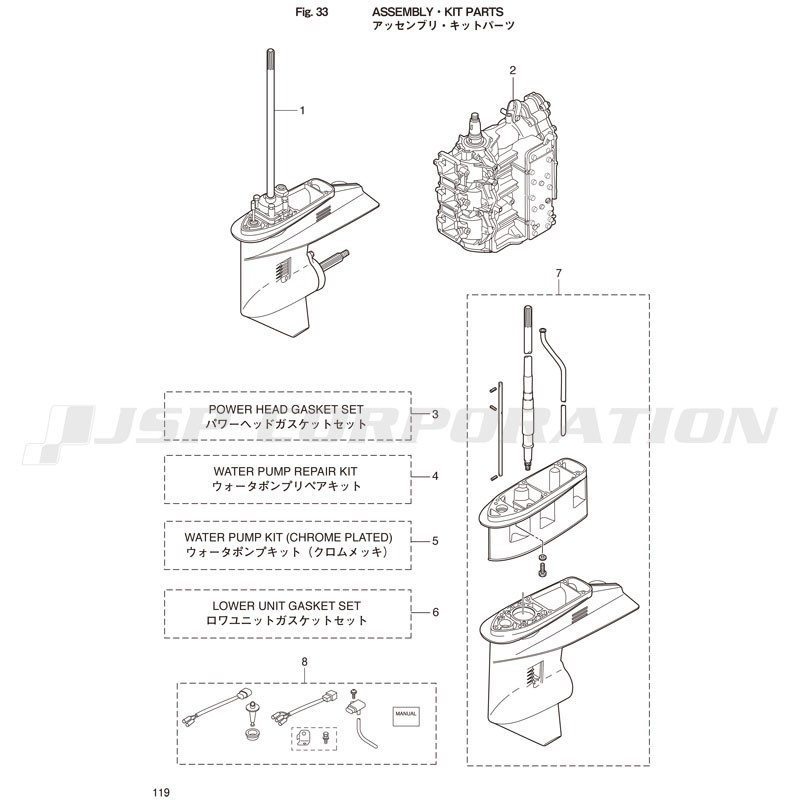 Fig. 33 ASSEMBLY・KIT PARTS
アッセンブリ・キットパーツ

1

2

7

JSP CORPORATION

POWER HEAD GASKET SET
パワーヘッドガスケットセット
3

WATER PUMP REPAIR KIT
ウォータポンプリペアキット
4

WATER PUMP KIT (CHROME PLATED)
ウォータポンプキット（クロムメッキ）
5

LOWER UNIT GASKET SET
ロワユニットガスケットセット
6

8

MANUAL

119