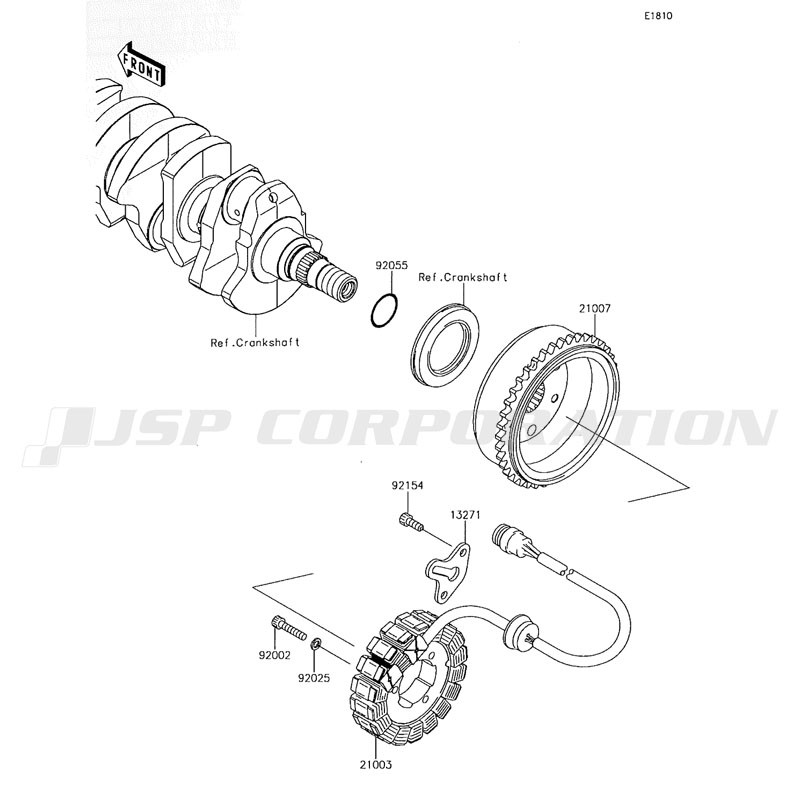 E1810

FRONT

92055

Ref.Crankshaft

21007

Ref.Crankshaft

JSP CORPORATION

92154

13271

92002

92025

21003