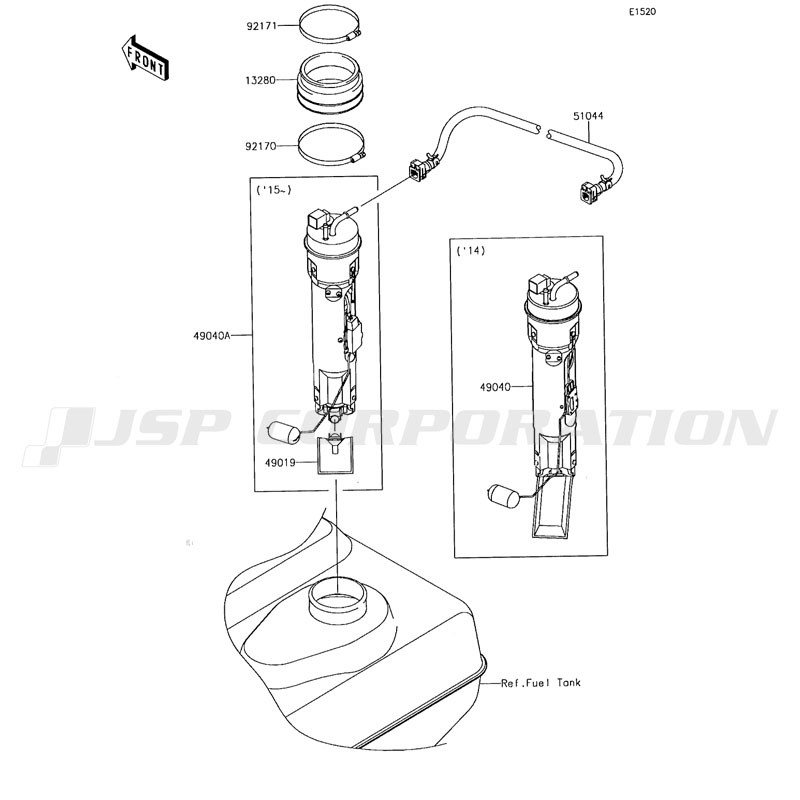 E1520

FRONT

92171

13280

92170

51044

('15~)

('14)

49040A

49040

49019

JSP CORPORATION

Ref.Fuel Tank