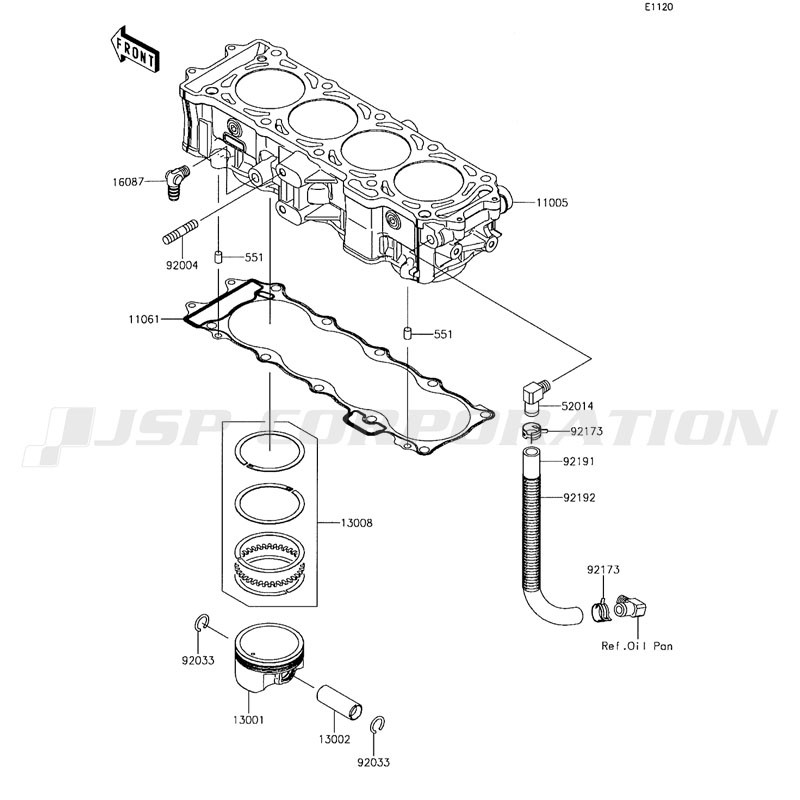 E1120

FRONT

16087

11005

92004

551

11061

551

52014

JSP CORPORATION

92173

92191

92192

13008

92173

Ref.Oil Pan

92033

13001

13002

92033