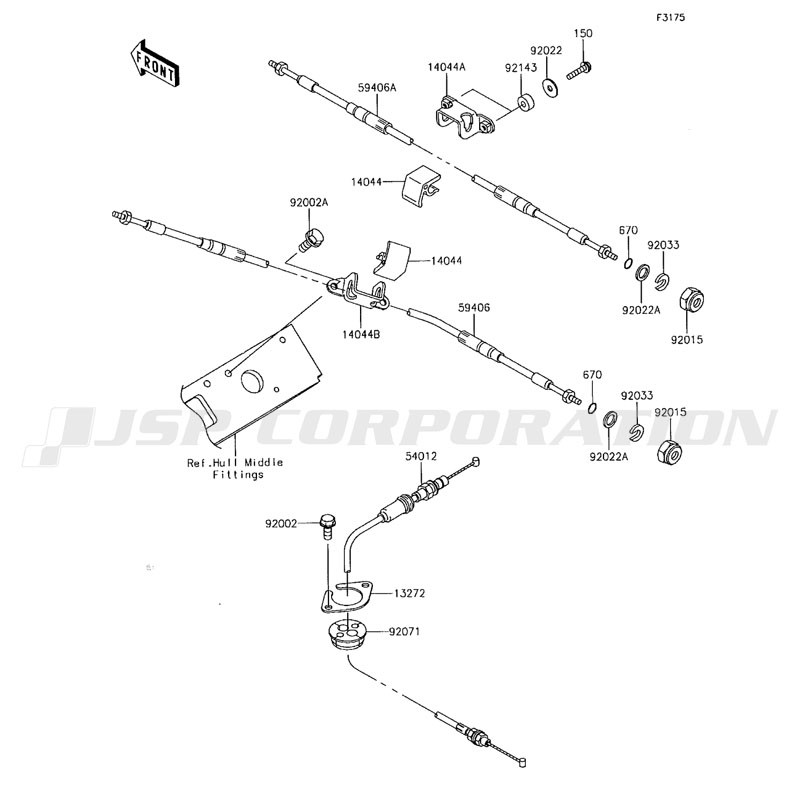 F3175

FRONT

150
92022
14044A
92143
59406A
14044
92002A
14044
670
92033
92022A
92015
14044B
59406
670
92033
92015
92022A
JSP CORPORATION
Ref.Hull Middle Fittings
54012
92002
13272
92071