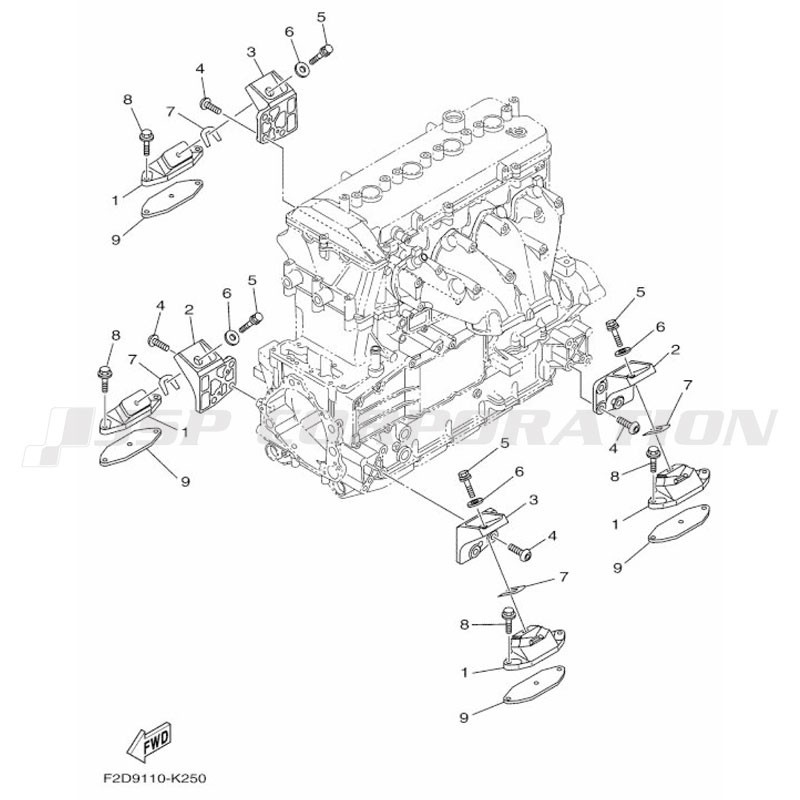 5
6
3
4
8
7
1
9
5
6
4
2
8
7
1
9
5
6
2
7
4
8
1
9
5
6
3
4
7
8
1
9
JSP CORPORATION
FWD
F2D9110-K250