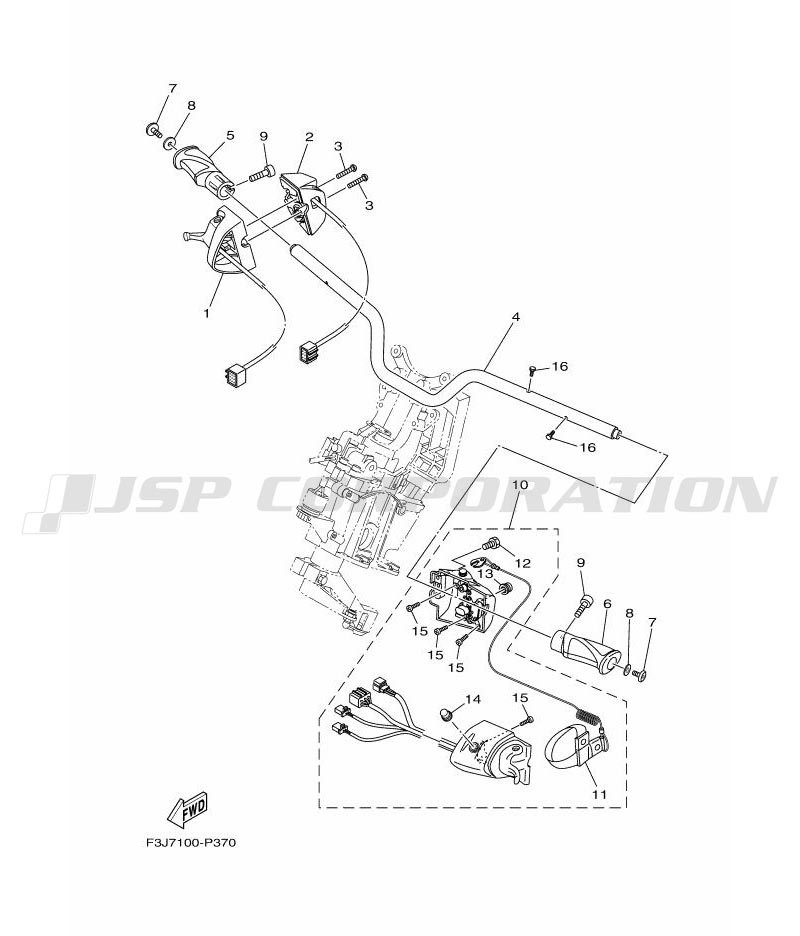 7
8
5
9
2
3
3
1
4
16
16
JSP CORPORATION
10
12
13
9
6
8
7
15
15
15
14
15
11
FWD
F3J7100-P370