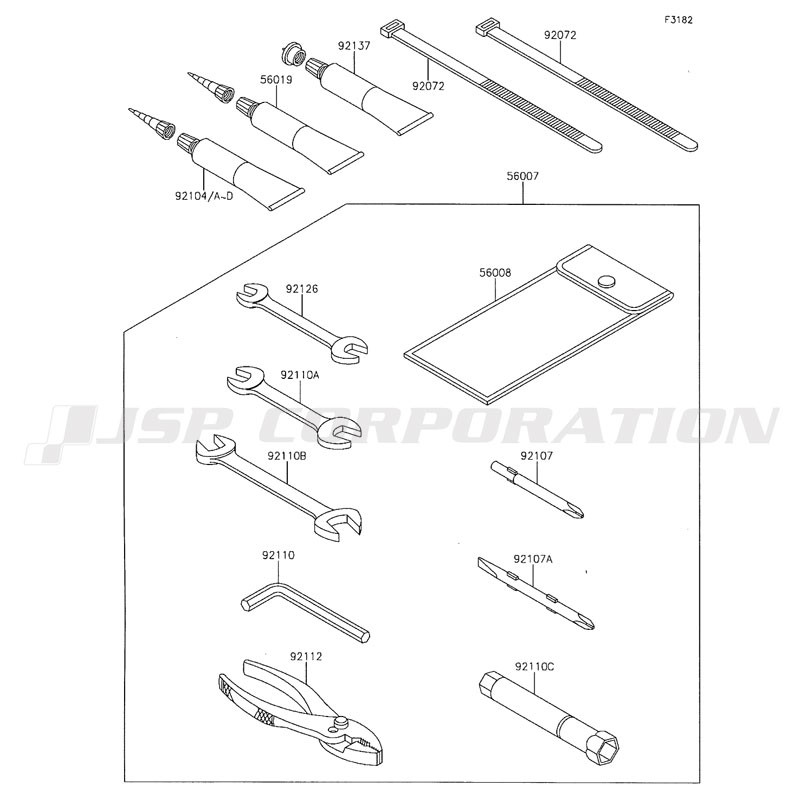 F3182

92137
92072
92072
56019
92104/A~D

56007

56008
92126
92110A
JSP CORPORATION
92110B
92107
92110
92107A
92112
92110C