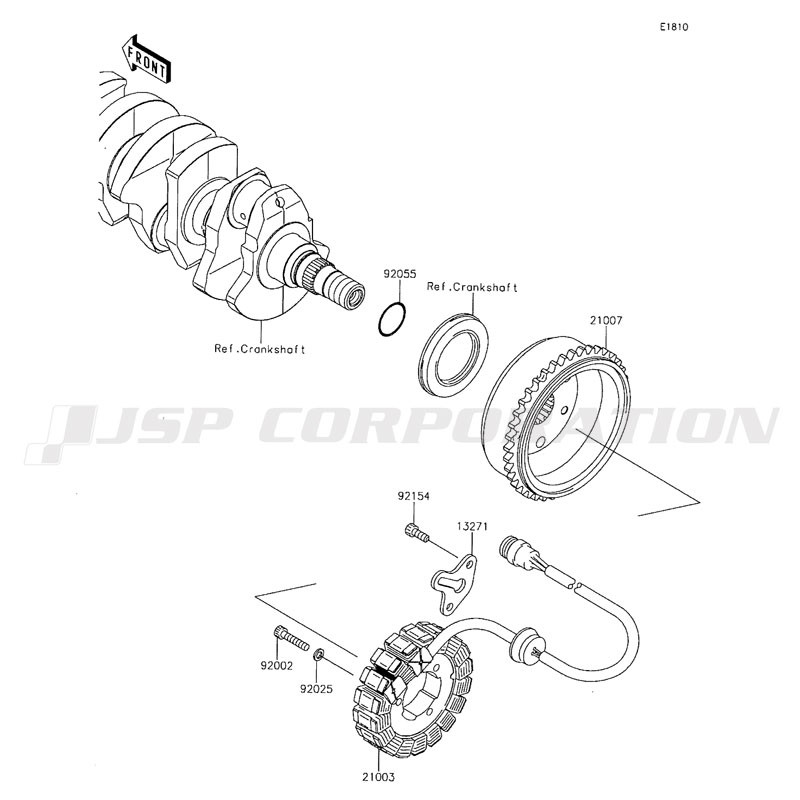 E1810

FRONT

92055

Ref.Crankshaft

21007

Ref.Crankshaft

JSP CORPORATION

92154

13271

92002

92025

21003