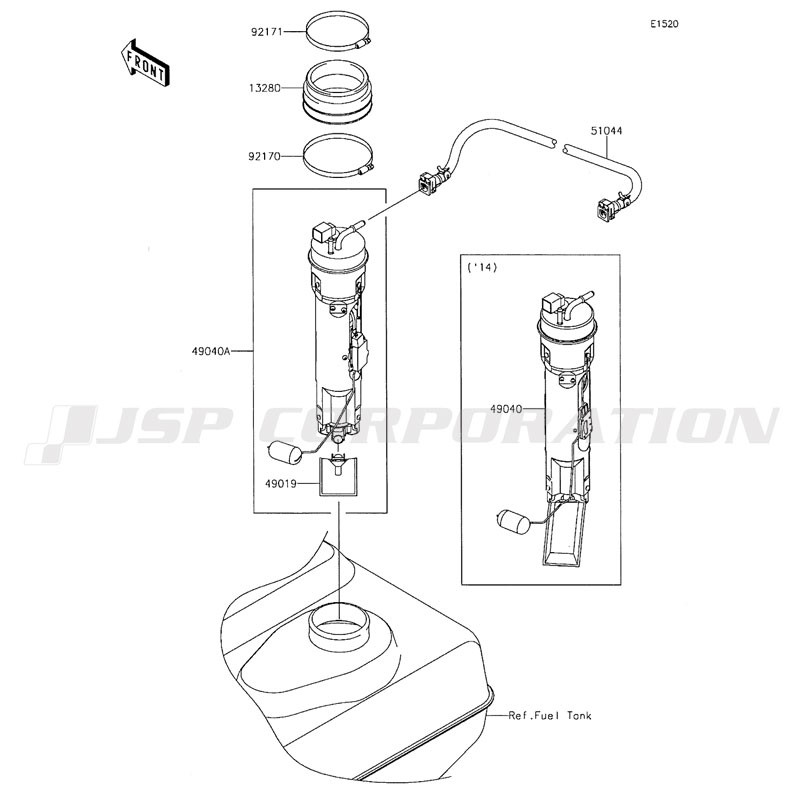 E1520

FRONT

92171

13280

92170

51044

('14)

49040A

49040

JSP CORPORATION

49019

Ref.Fuel Tank