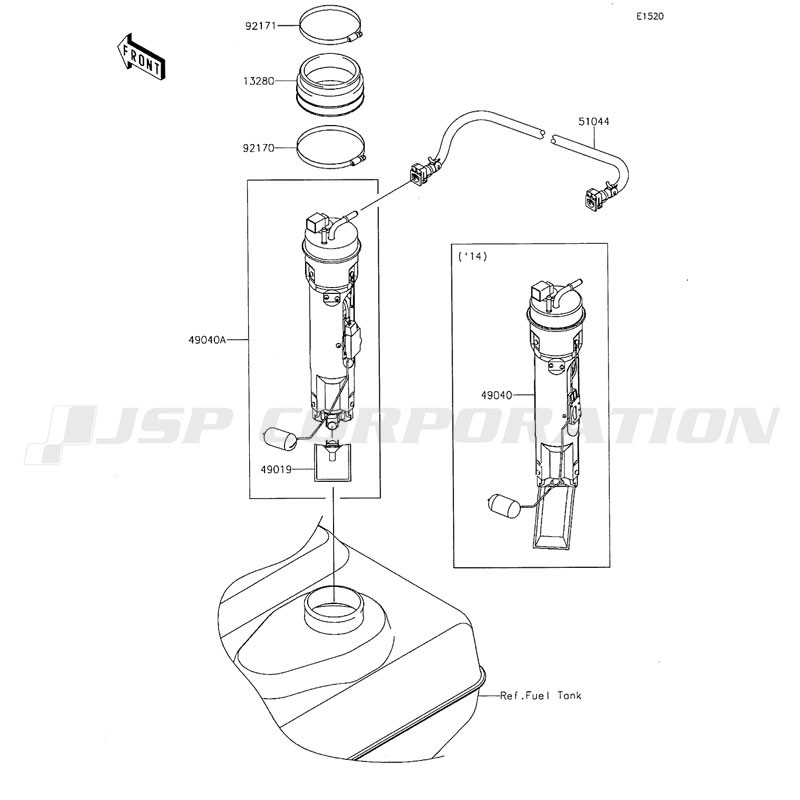 E1520

FRONT

92171

13280

92170

51044

('14)

49040A

49040

49019

JSP CORPORATION

Ref.Fuel Tank