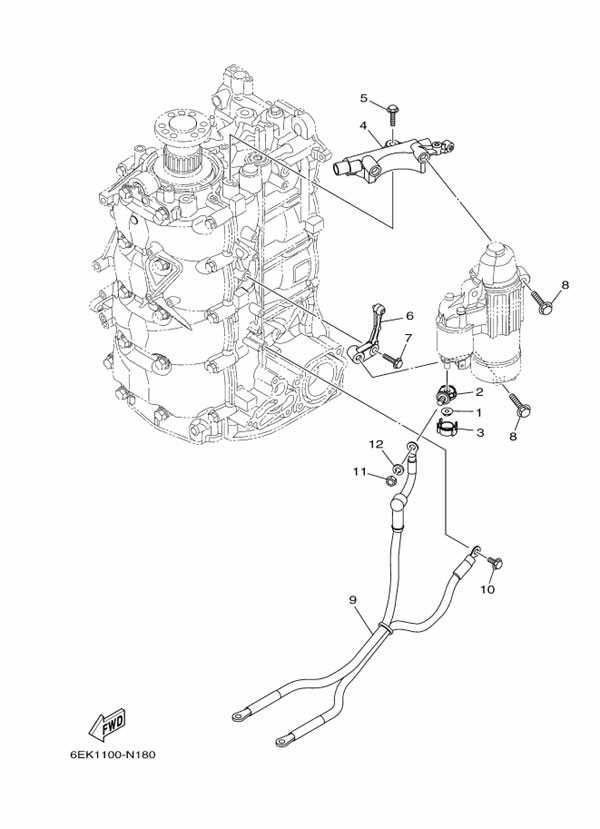 5
4
8
6
7
2
1
3
8
12
11
10
9
FWD
6EK1100-N180