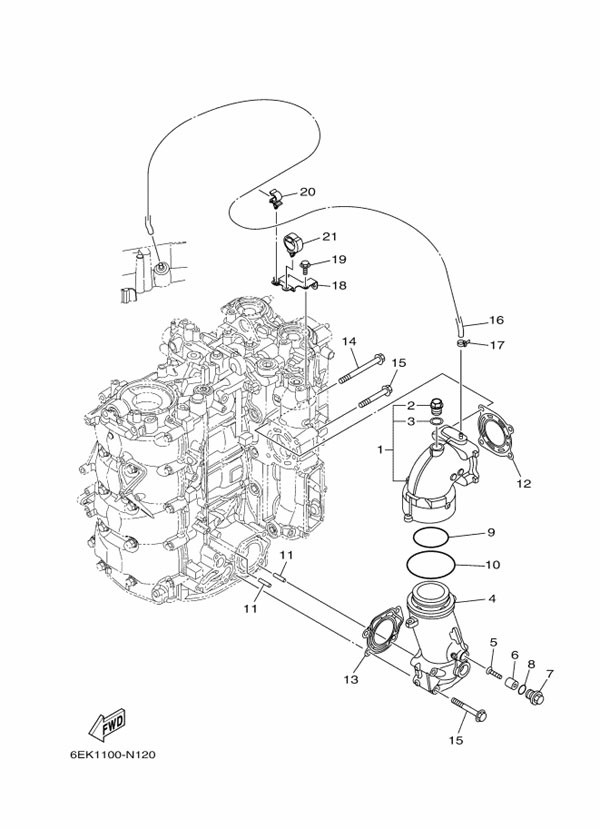 20
21
19
18
16
17
14
15
2
3
1
12
9
10
11
11
4
5
6
8
7
13
15
FWD
6EK1100-N120