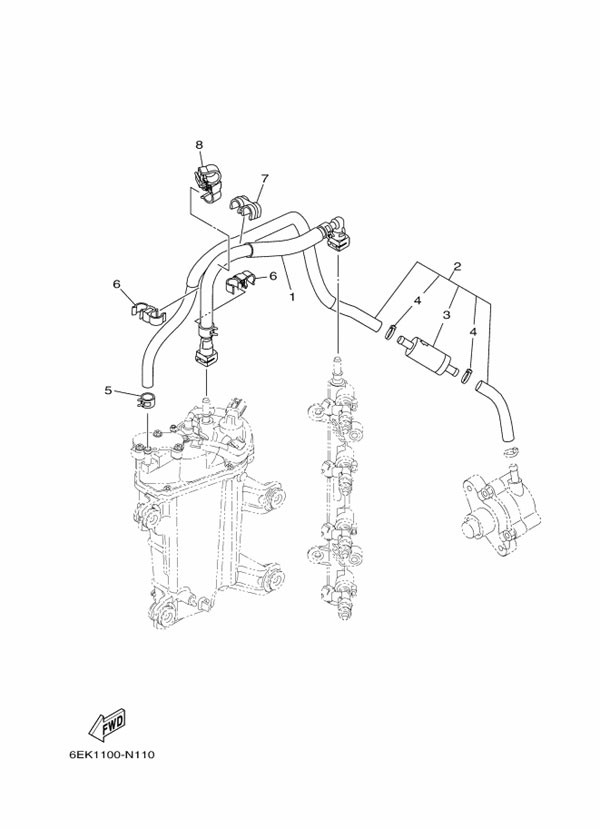 8
7
6
6
1
2
4
3
4
5
FWD
6EK1100-N110