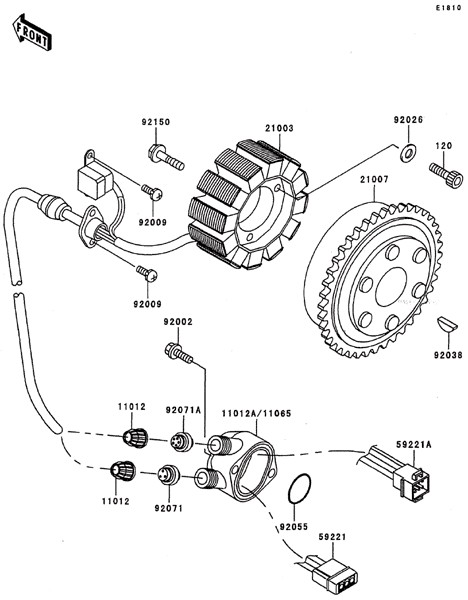 E1810

FRONT

92150
21003
92026
120
21007
92009
92009
92002
92038
11012
92071A
11012A/11065
59221A
11012
92071
92055
59221