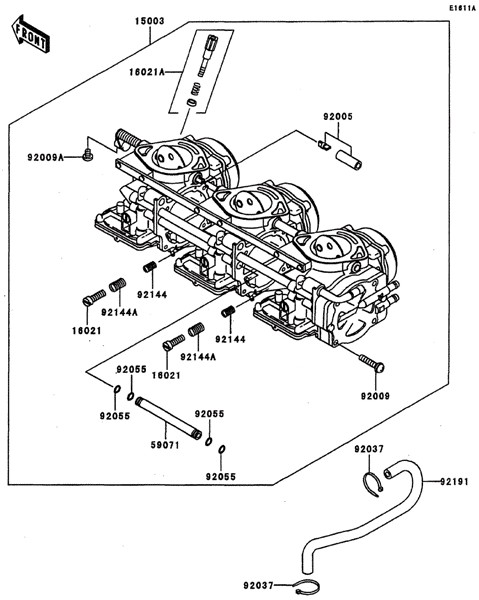 E1611A

FRONT

15003

16021A

92005

92009A

92144

92144A

16021

92144

92144A

16021

92055

92055

92055

59071

92055

92009

92037

92191

92037