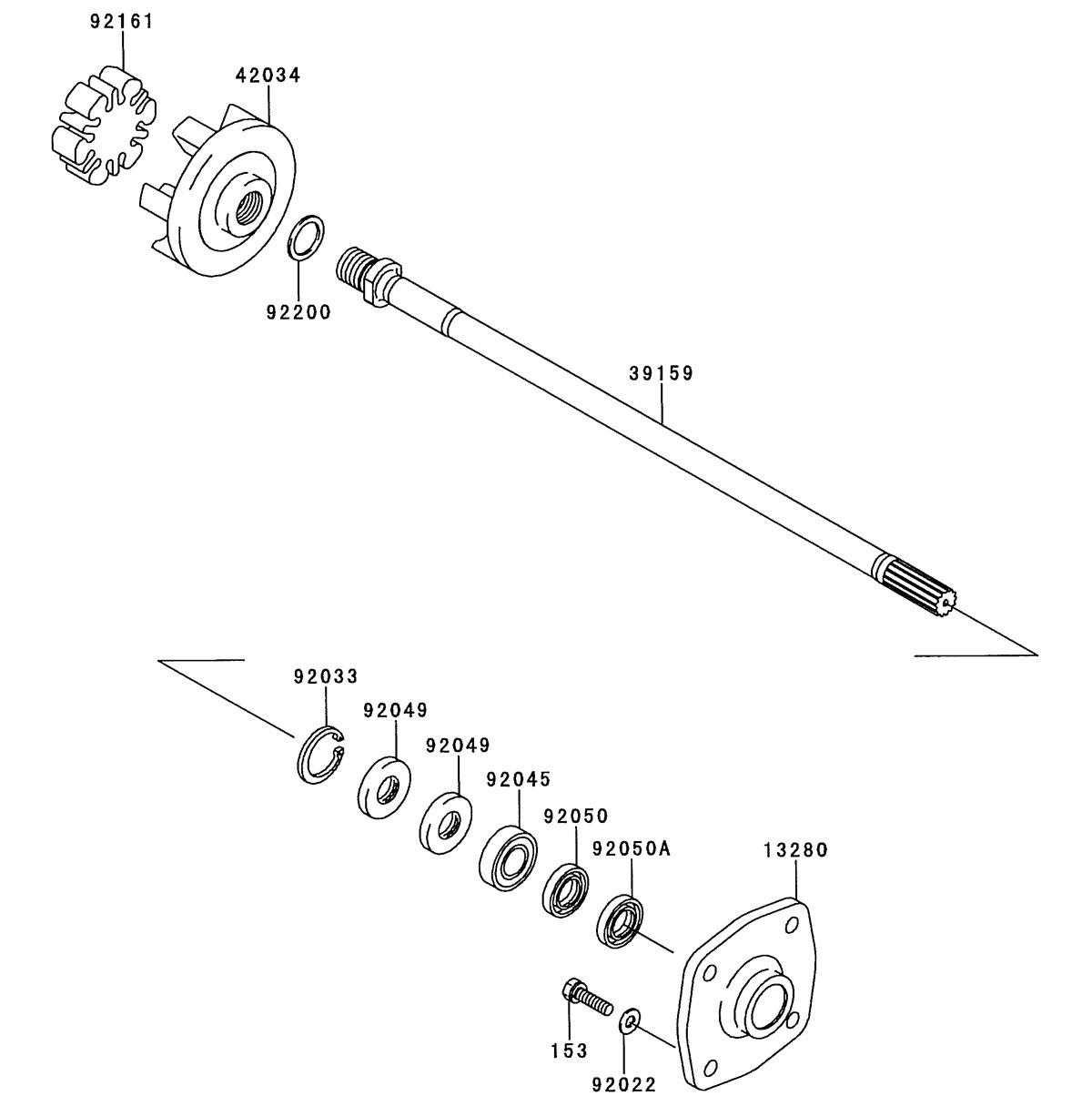 92161
42034
92200
39159
92033
92049
92049
92045
92050
92050A
13280
153
92022