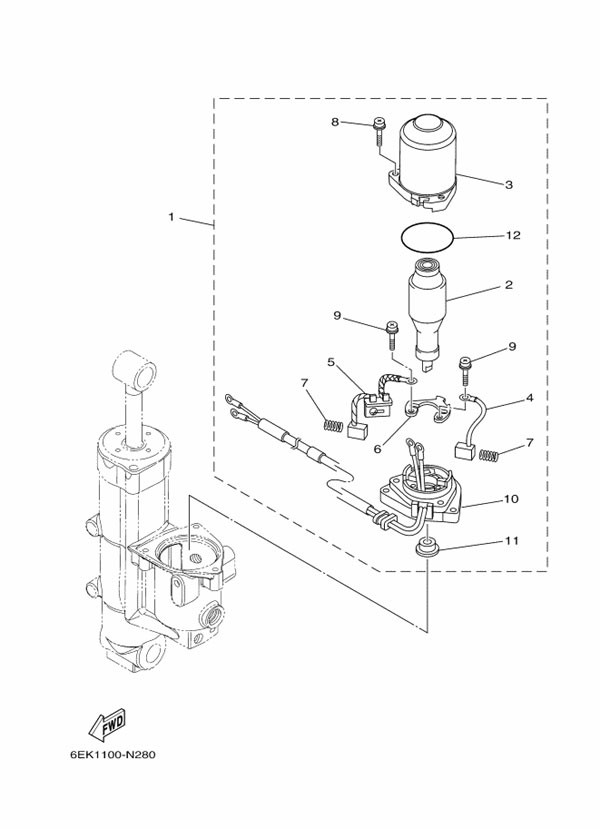 8
3
1
12
2
9
9
5
4
7
6
7
10
11
FWD
6EK1100-N280