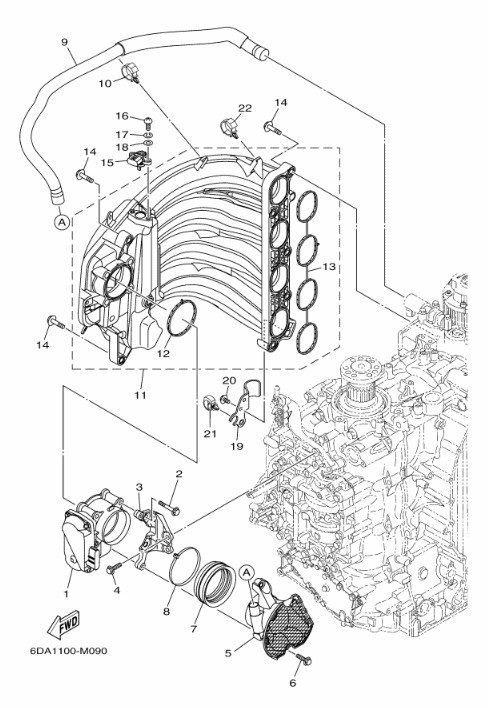 9
10
16
17
18
15
14
22
14
A
13
14
12
11
20
21
19
3
2
1
4
8
7
A
5
6
FWD
6DA1100-M090