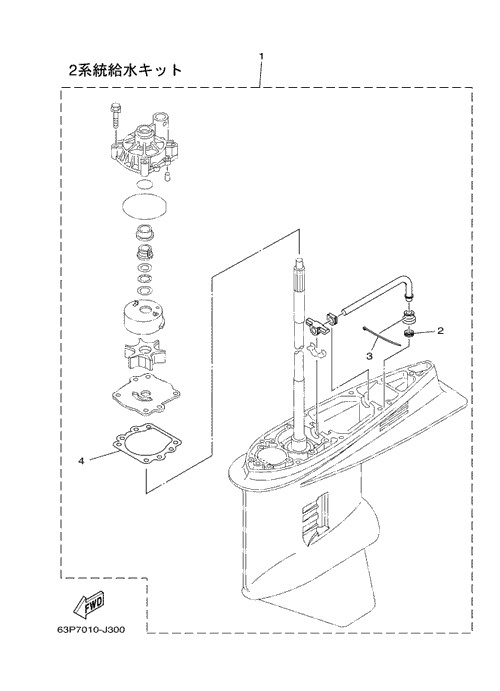 2系統給水キット

1

2

3

4

FWD

63P7010-J300