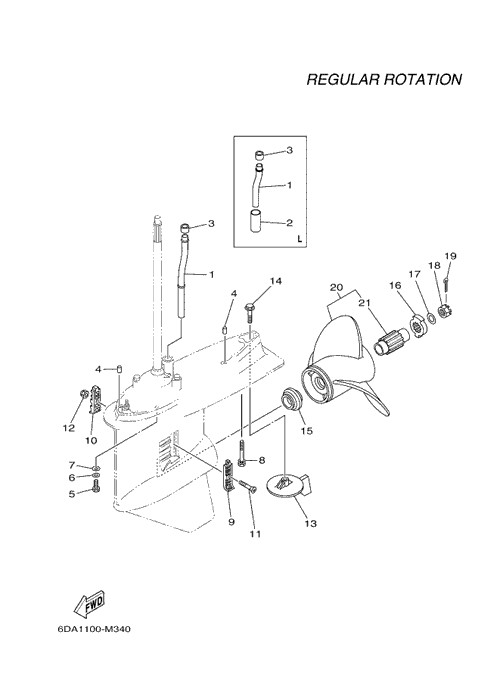 REGULAR ROTATION

3
1
2
L

3
1
14
4
20
21
16
17
18
19
4
12
10
15
7
6
5
8
9
11
13

FWD

6DA1100-M340