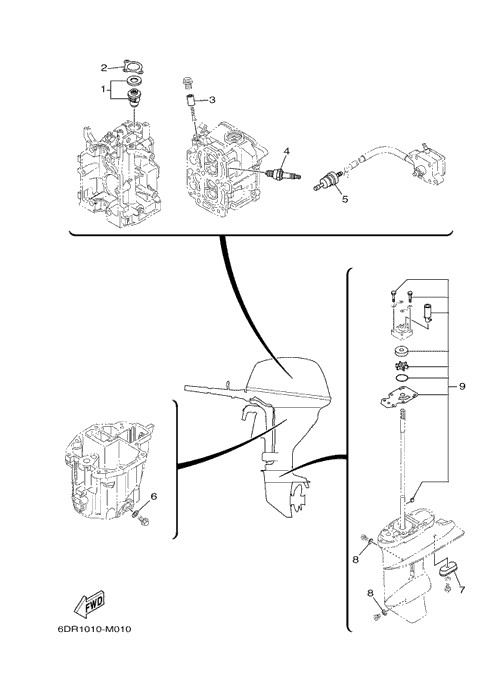 2
1
3
4
5
9
6
8
7
8
FWD
6DR1010-M010