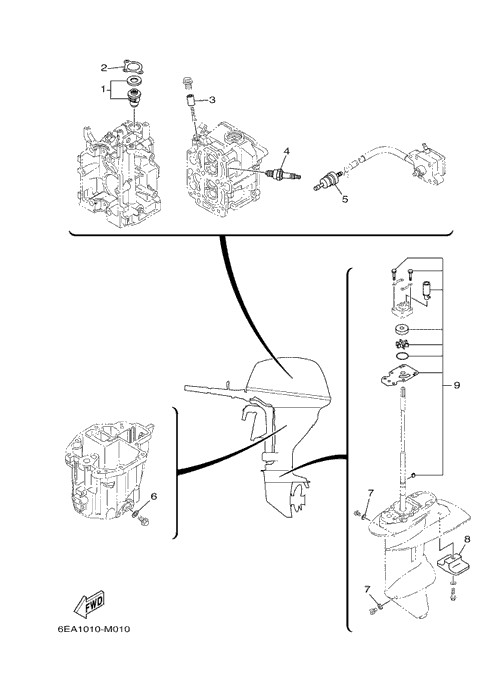 2
1
3
4
5
9
6
7
8
7
FWD
6EA1010-M010