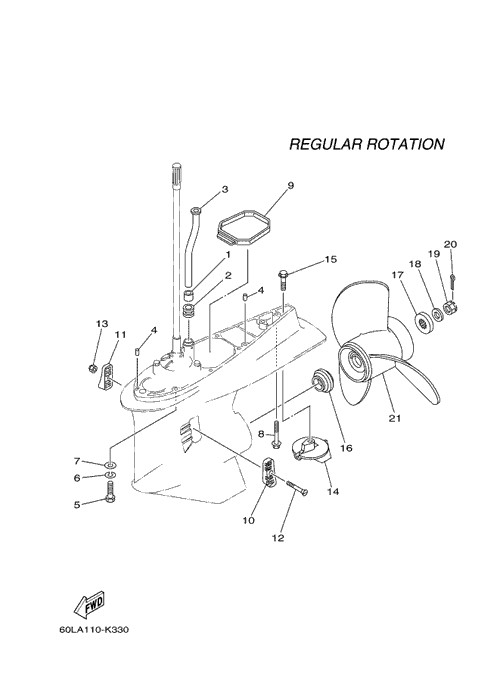 REGULAR ROTATION

3
9
1
2
4
15
20
19
18
17
13
11
4
21
16
8
14
7
6
5
10
12

FWD

60LA110-K330