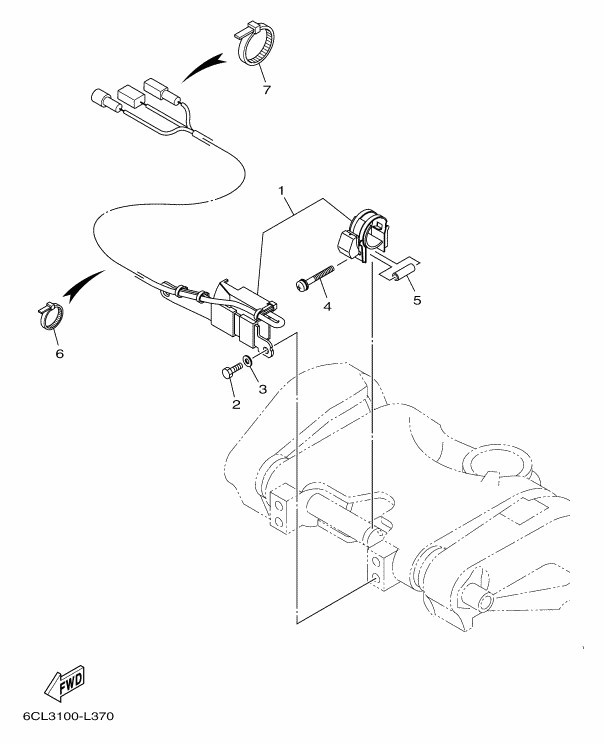 7

1

4

5

6

3

2

FWD

6CL3100-L370