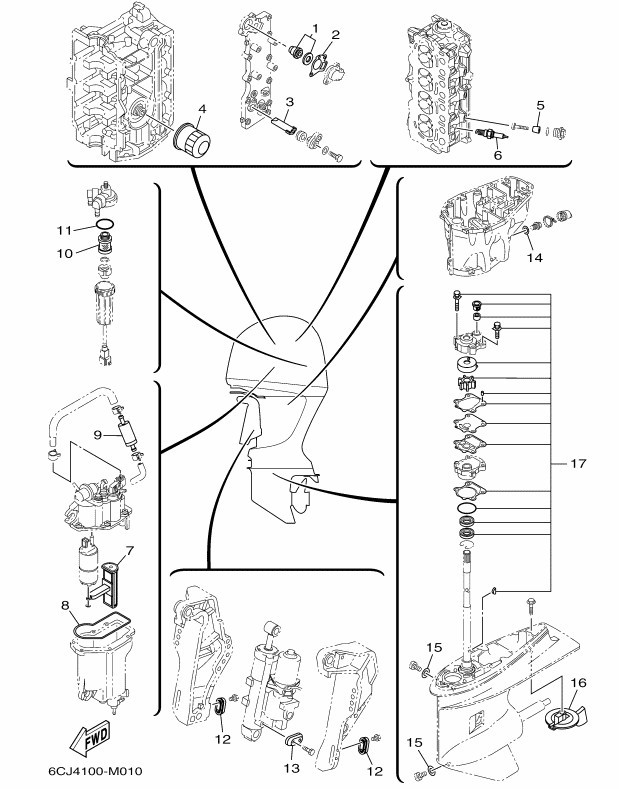 1
2
3
4
5
6
11
10
14
9
17
7
8
15
16
12
13
12
15
FWD
6CJ4100-M010