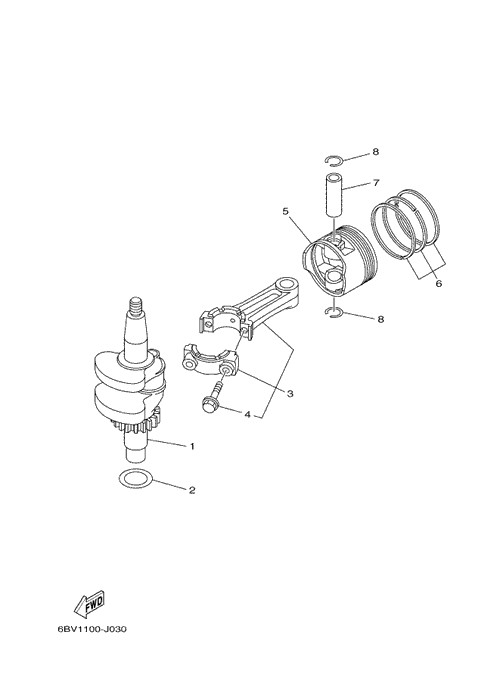 8
7
5
6
8
3
4
1
2
FWD
6BV1100-J030