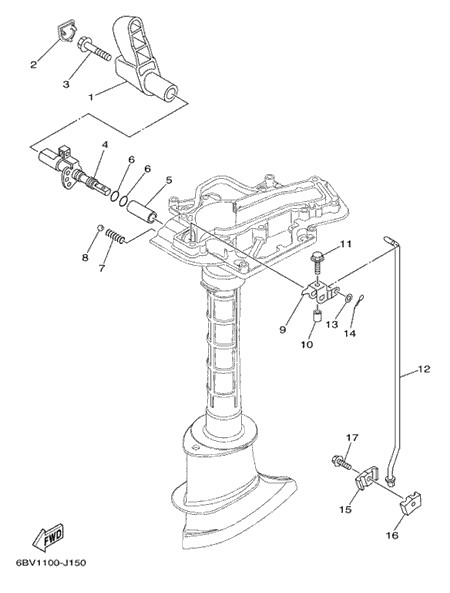 2
3
1
4
6
6
5
8
7
11
9
13
14
10
12
17
15
16
FWD
6BV1100-J150