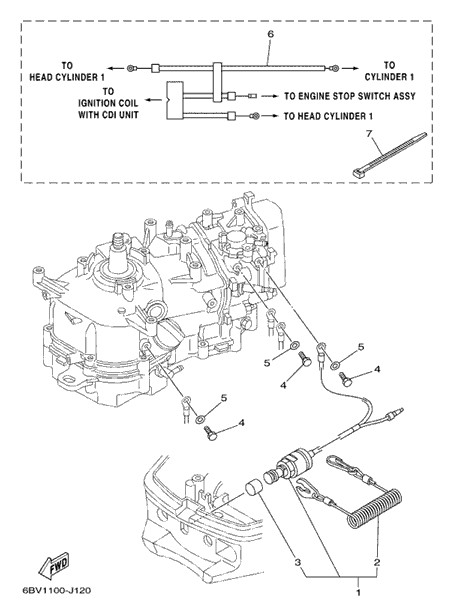 6

TO HEAD CYLINDER 1

TO CYLINDER 1

TO IGNITION COIL WITH CDI UNIT

TO ENGINE STOP SWITCH ASSY

TO HEAD CYLINDER 1

7

5

5

4

4

5

4

3

2

1

FWD

6BV1100-J120